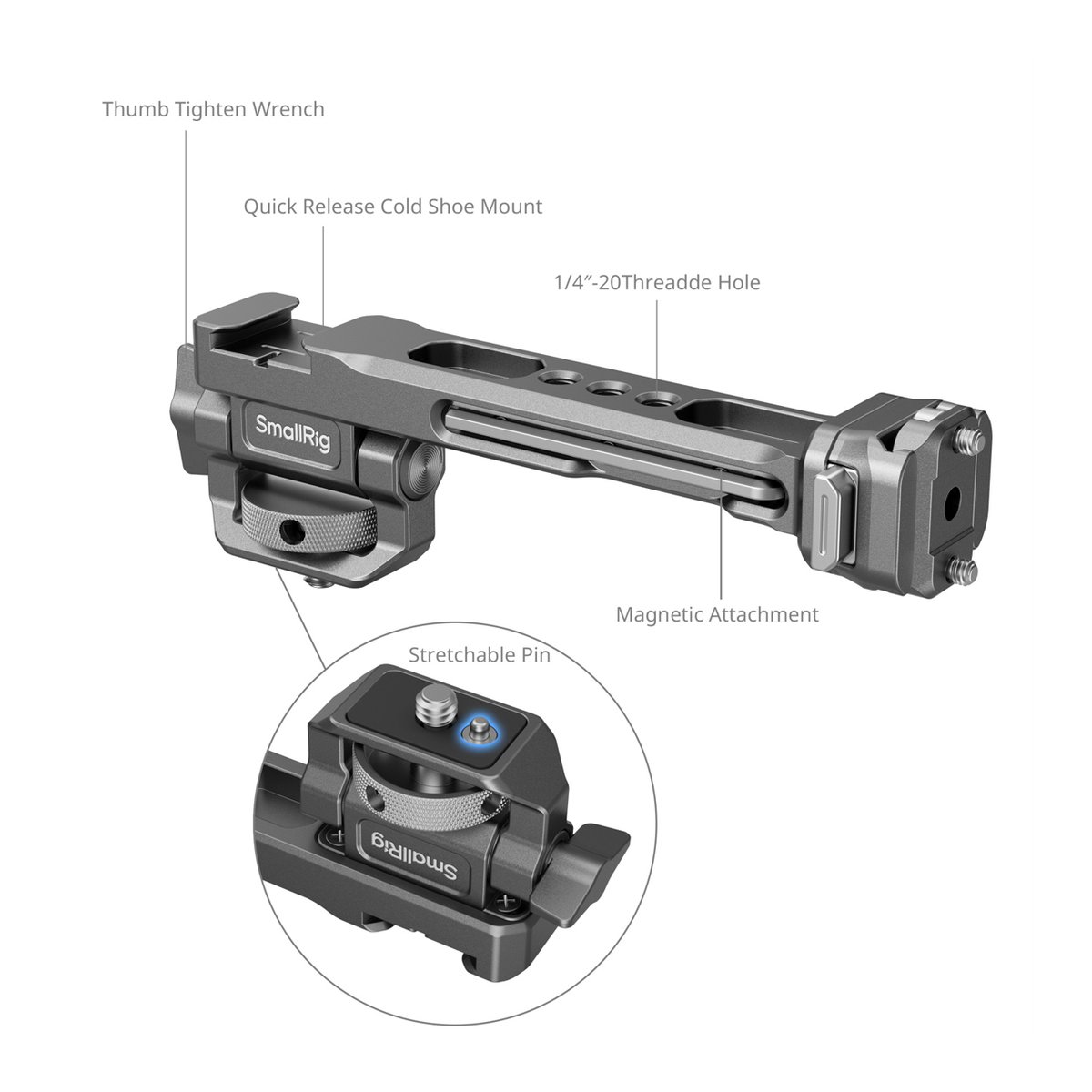 Thumb Tighten Wrench

Quick Release Cold Shoe Mount

1/4"-20Threadde Hole

SmallRig

Magnetic Attachment

Stretchable Pin

SmallRig