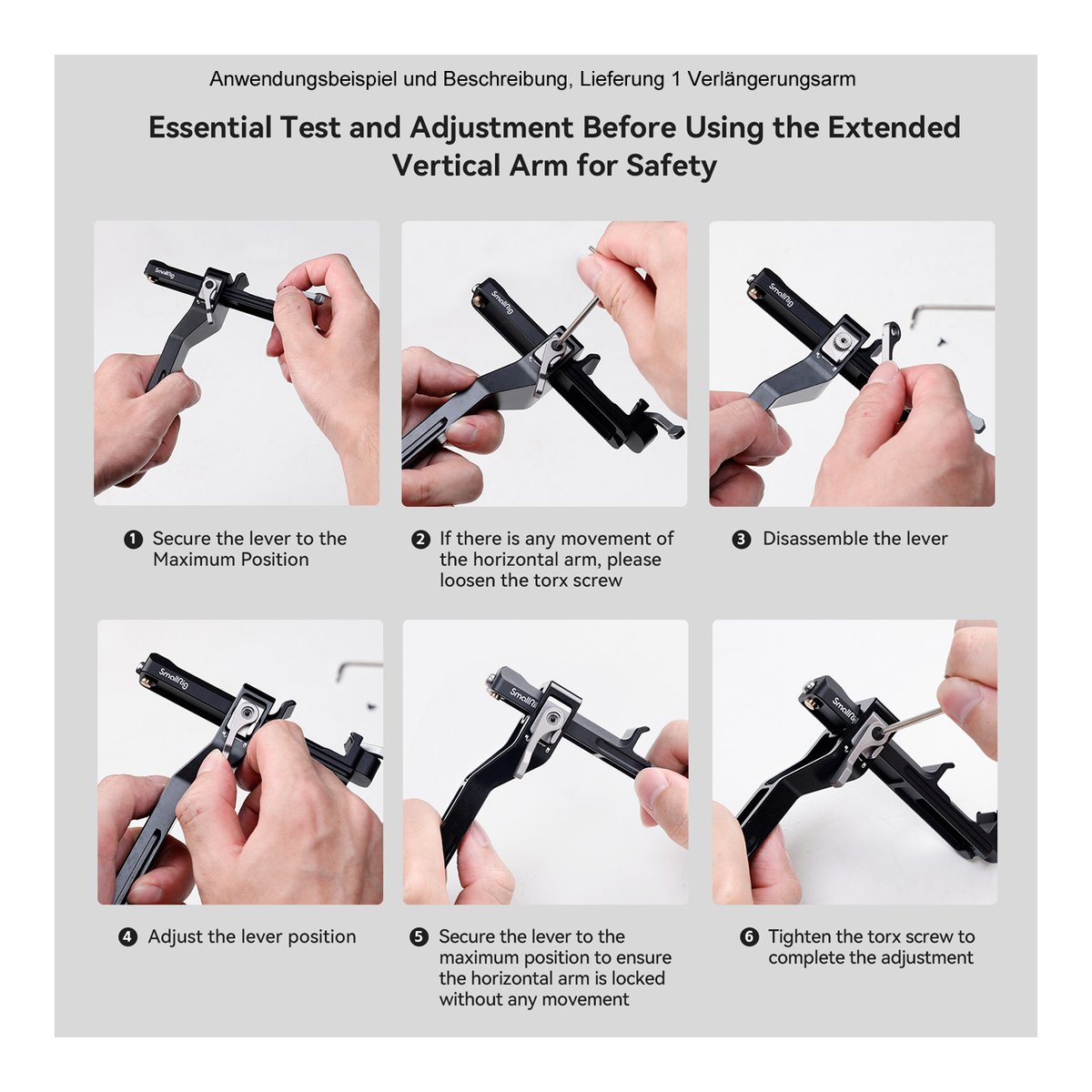 Anwendungsbeispiel und Beschreibung, Lieferung 1 Verlängerungsarm

Essential Test and Adjustment Before Using the Extended Vertical Arm for Safety

SmallRig

SmallRig

SmallRig

❶ Secure the lever to the Maximum Position

❷ If there is any movement of the horizontal arm, please loosen the torx screw

❸ Disassemble the lever

SmallRig

SmallRig

SmallRig

❹ Adjust the lever position

❺ Secure the lever to the maximum position to ensure the horizontal arm is locked without any movement

❻ Tighten the torx screw to complete the adjustment