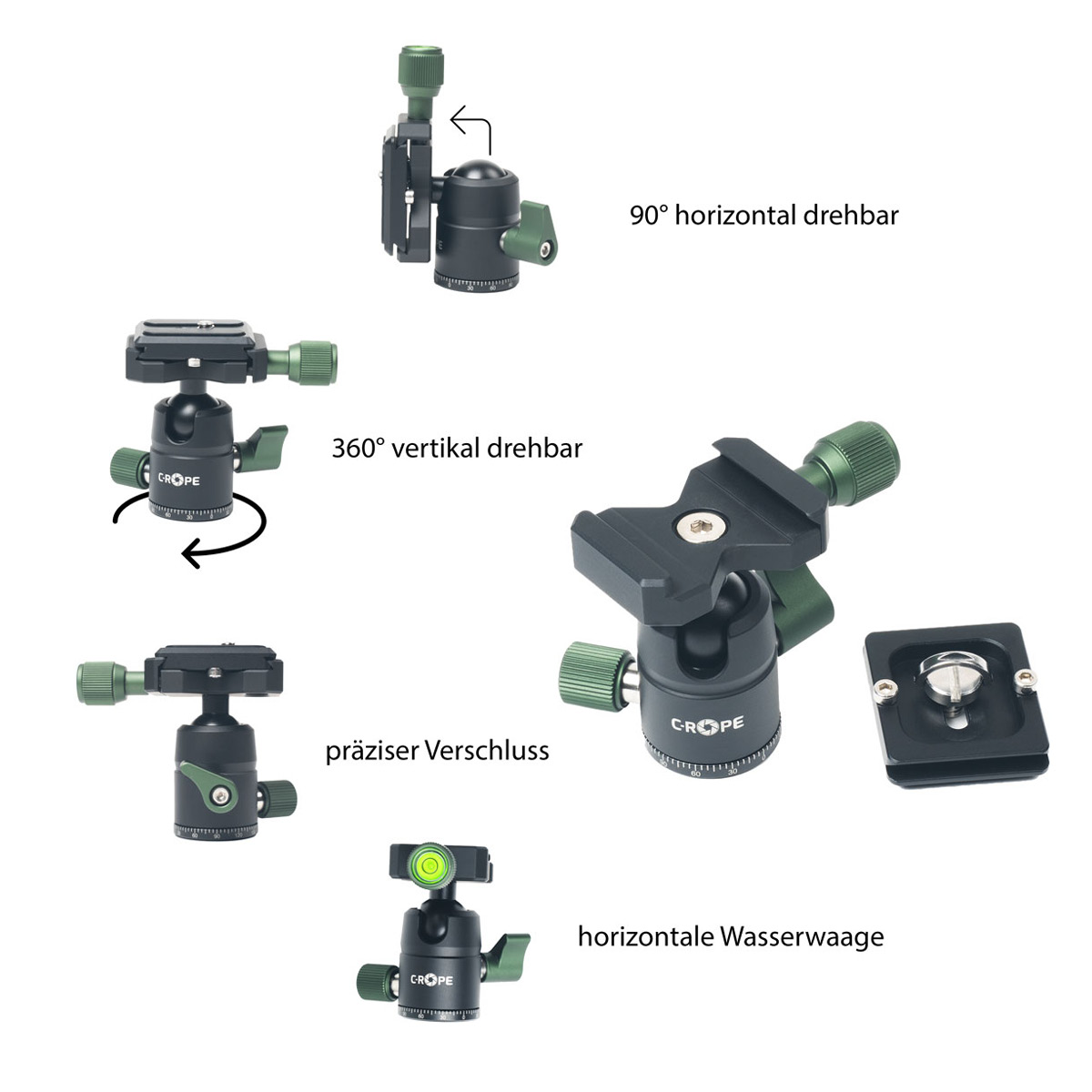 90° horizontal drehbar

360° vertikal drehbar

C-ROPE

präziser Verschluss

C-ROPE

horizontale Wasserwaage

C-ROPE