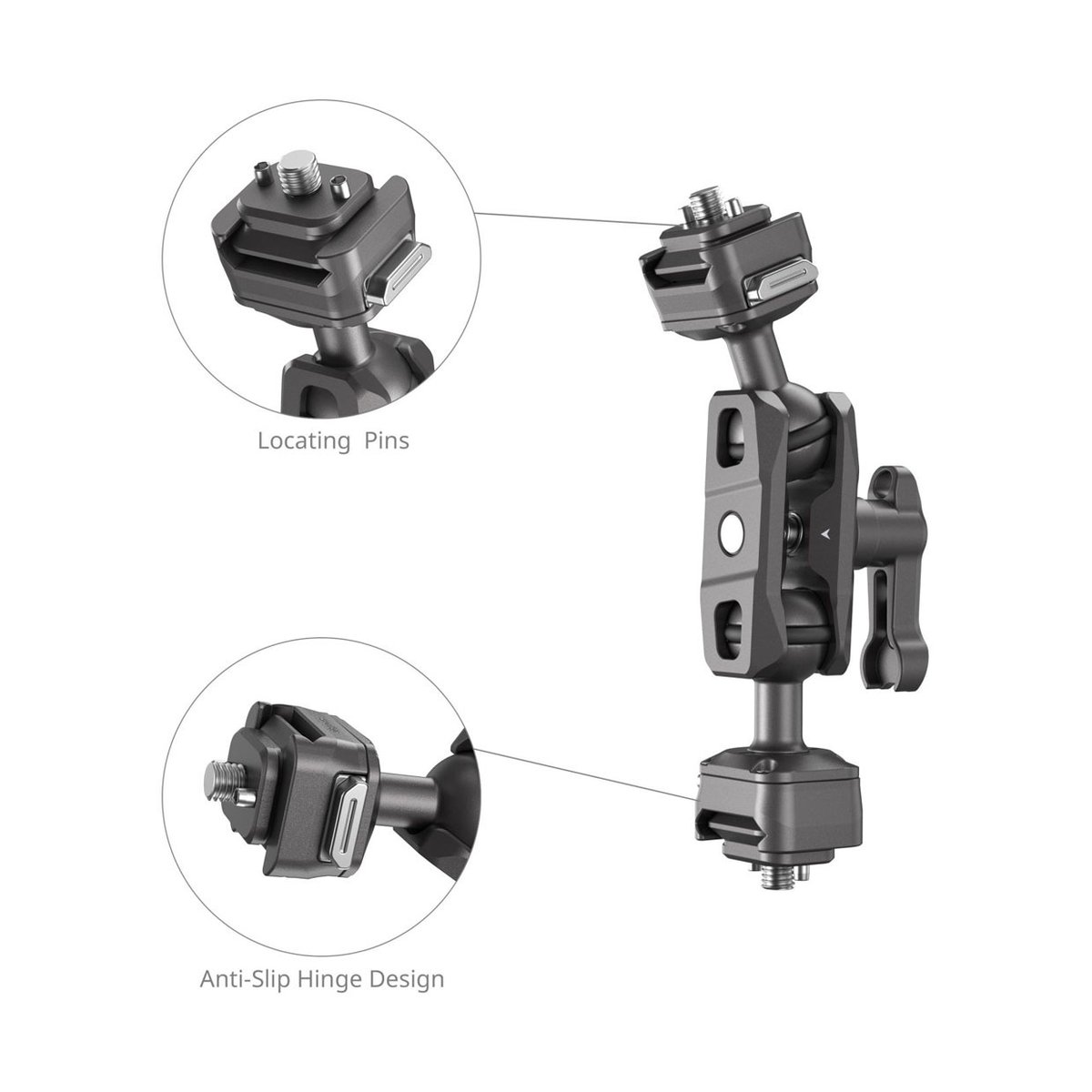 Locating Pins

Anti-Slip Hinge Design