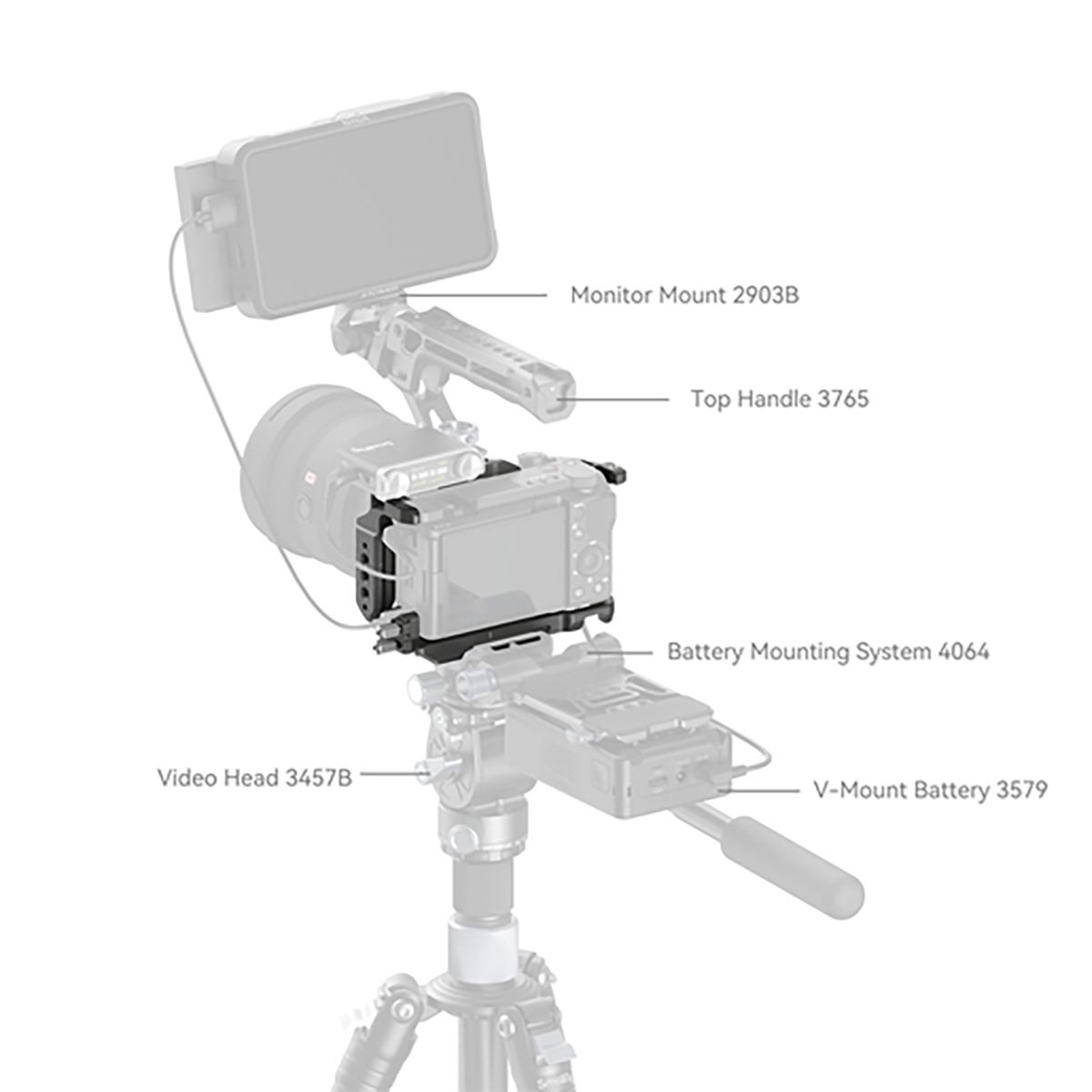 Monitor Mount 2903B

Top Handle 3765

Battery Mounting System 4064

Video Head 3457B

V-Mount Battery 3579