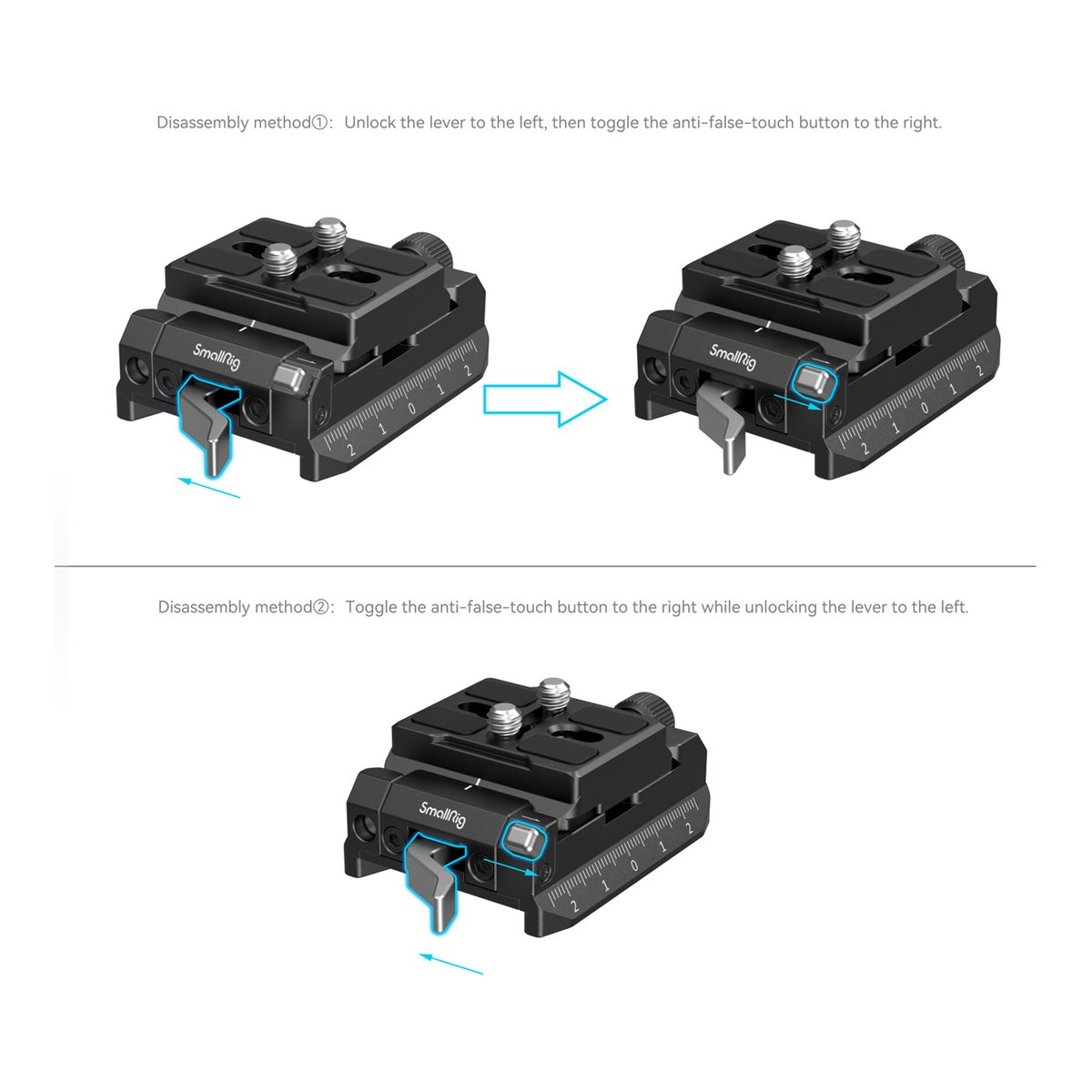 Disassembly method①: Unlock the lever to the left, then toggle the anti-false-touch button to the right.

SmallRig

2 1 0 1 2

SmallRig

2 1 0 1 2

Disassembly method②: Toggle the anti-false-touch button to the right while unlocking the lever to the left.

SmallRig

2 1 0 1 2