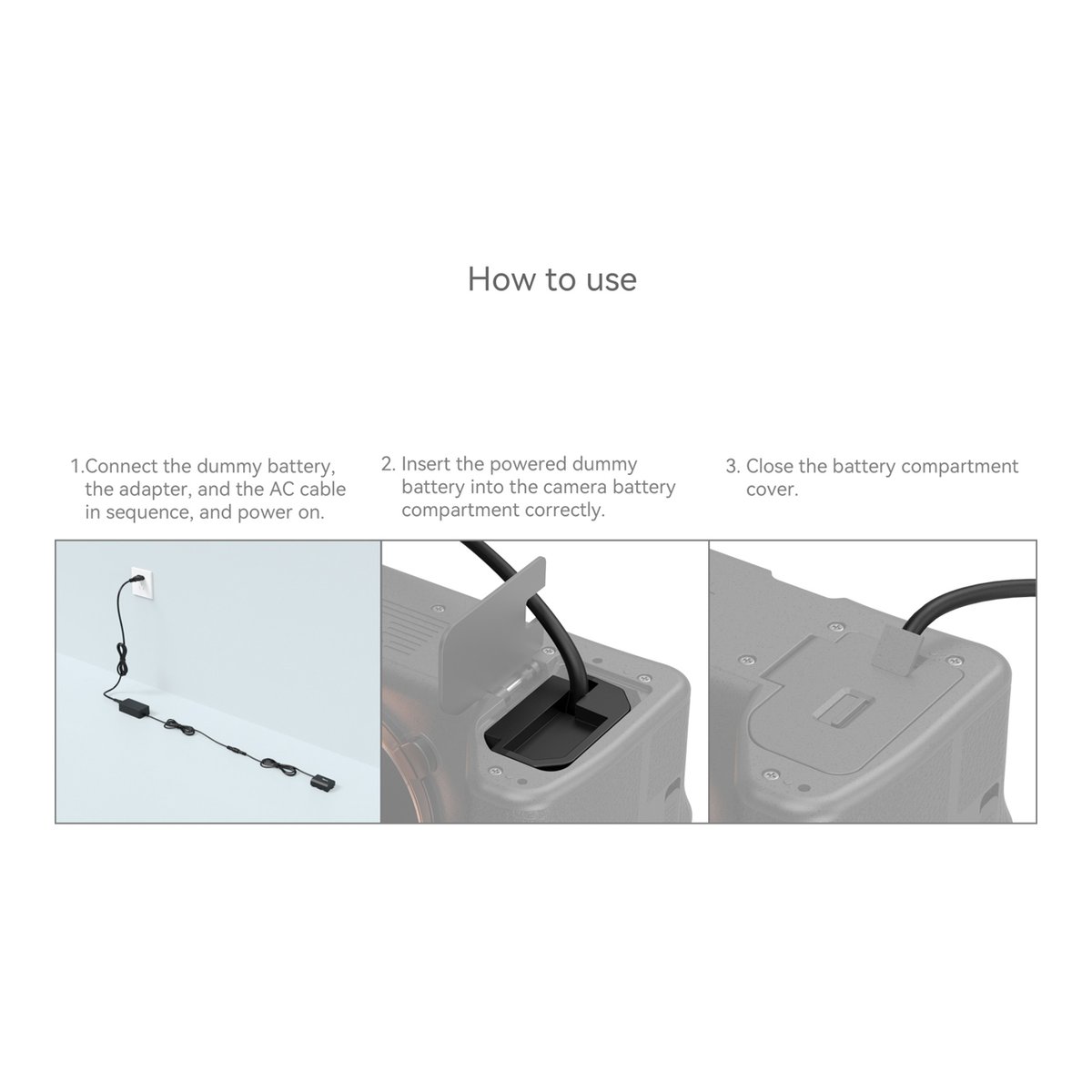 How to use

1.Connect the dummy battery, the adapter, and the AC cable in sequence, and power on.

2. Insert the powered dummy battery into the camera battery compartment correctly.

3. Close the battery compartment cover.